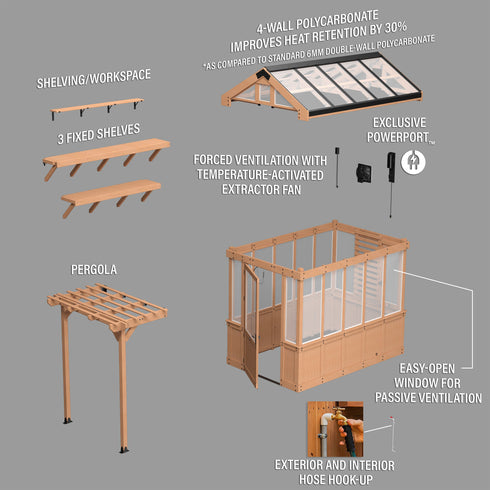 4-WALL POLYCARBONATE
IMPROVES HEAT RETENTION BY 30%
*AS COMPARED TO STANDARD 6MM DOUBLE-WALL POLYCARBONATE

SHELVING/WORKSPACE

3 FIXED SHELVES

EXCLUSIVE
POWERPORT™

FORCED VENTILATION WITH
TEMPERATURE-ACTIVATED
EXTRACTOR FAN

PERGOLA

EASY-OPEN
WINDOW FOR
PASSIVE VENTILATION

EXTERIOR AND INTERIOR
HOSE HOOK-UP