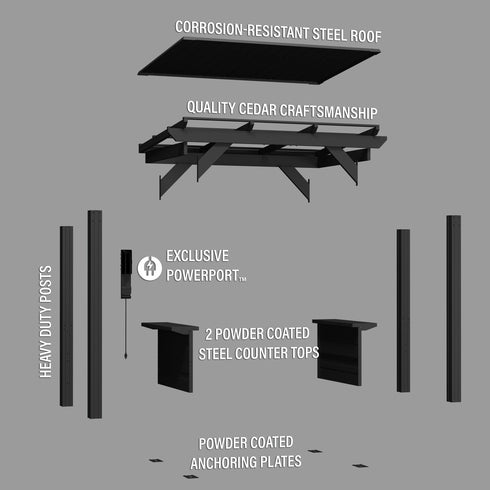 CORROSION-RESISTANT STEEL ROOF

QUALITY CEDAR CRAFTSMANSHIP

HEAVY DUTY POSTS

EXCLUSIVE POWERPORT™

2 POWDER COATED STEEL COUNTER TOPS

POWDER COATED ANCHORING PLATES