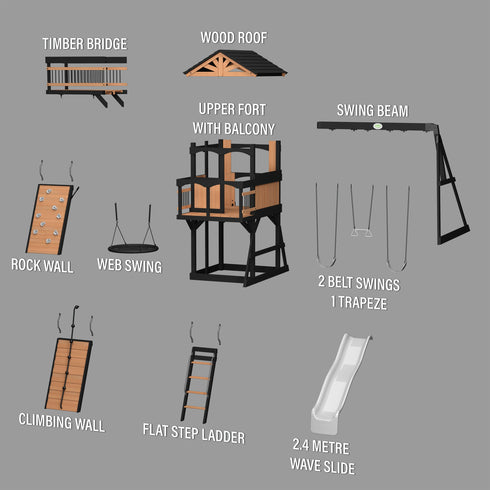 TIMBER BRIDGE

WOOD ROOF

UPPER FORT WITH BALCONY

SWING BEAM

ROCK WALL

WEB SWING

2 BELT SWINGS
1 TRAPEZE

CLIMBING WALL

FLAT STEP LADDER

2.4 METRE
WAVE SLIDE